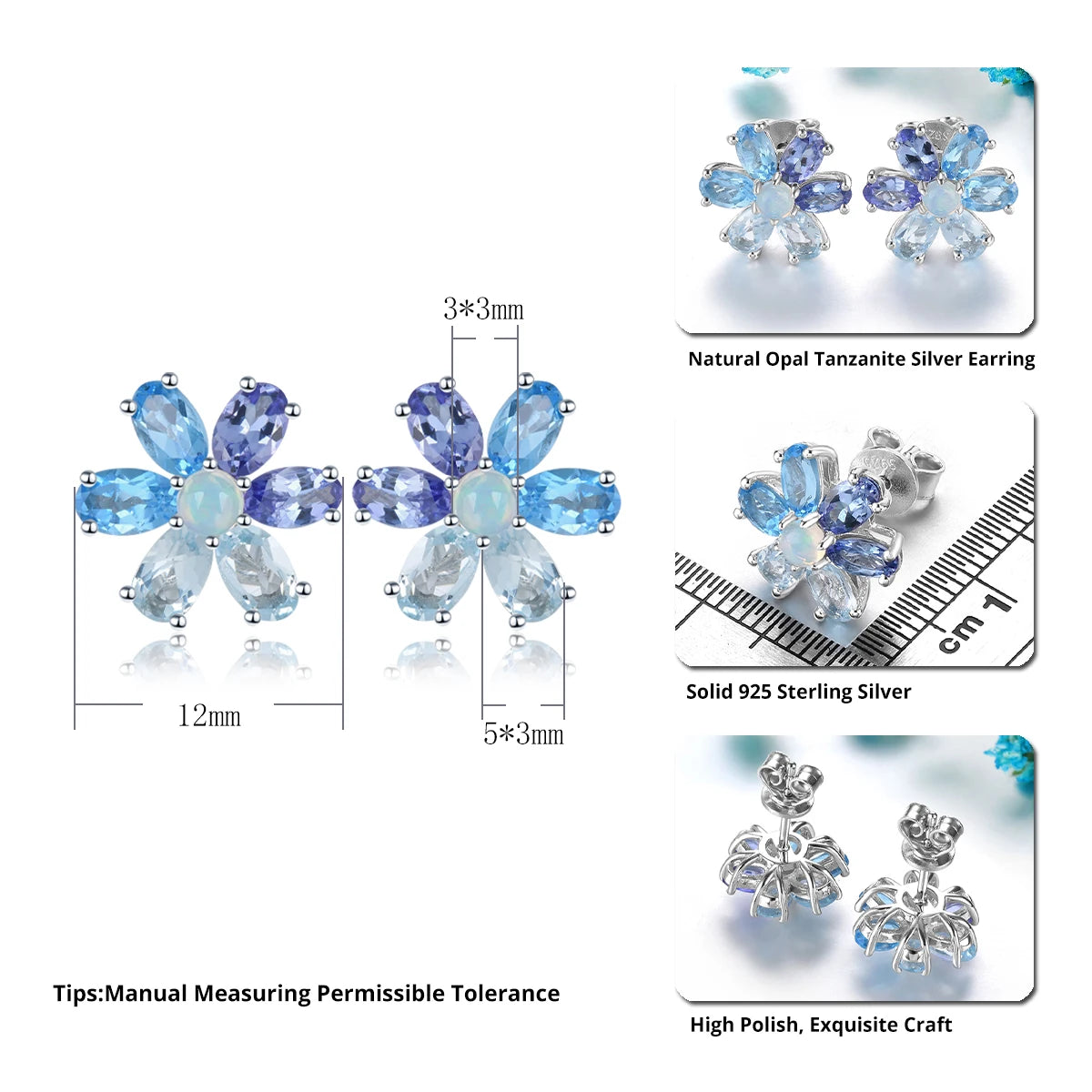 3*3mm

12mm

5*3mm

Tips:Manual Measuring Permissible Tolerance

Natural Opal Tanzanite Silver Earring

cm 1

Solid 925 Sterling Silver

High Polish, Exquisite Craft